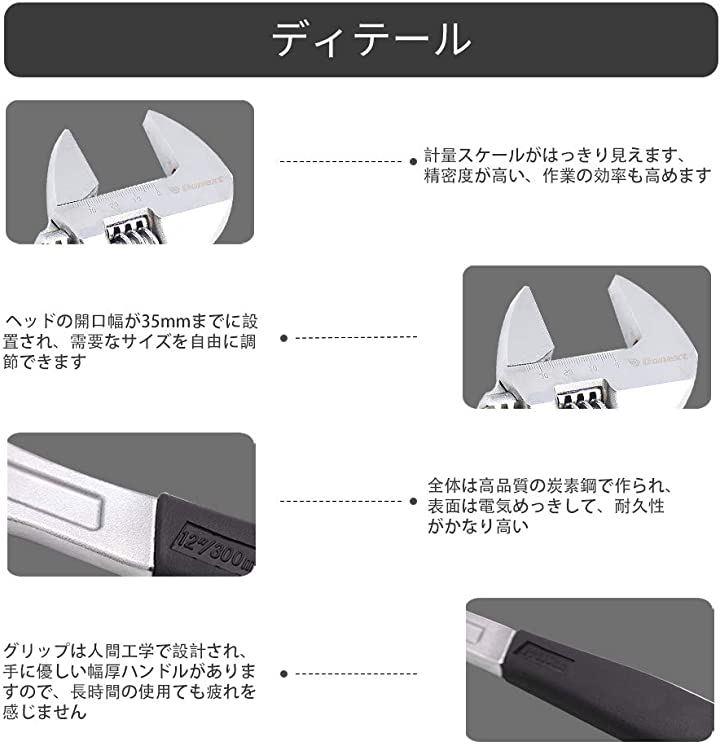 ディテール

Donext

計量スケールがはっきり見えます、精密度が高い、作業の効率も高めます

ヘッドの開口幅が35mmまでに設置され、需要なサイズを自由に調節できます

Donext

12"/300m

全体は高品質の炭素鋼で作られ、表面は電気めっきして、耐久性がかなり高い

グリップは人間工学で設計され、手に優しい幅厚ハンドルがありますので、長時間の使用ても疲れを感じません