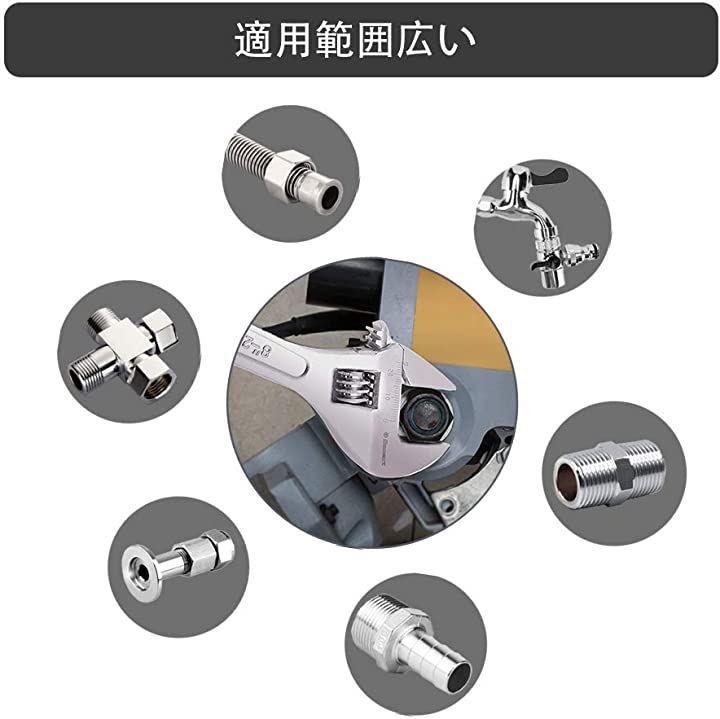 適用範囲広い