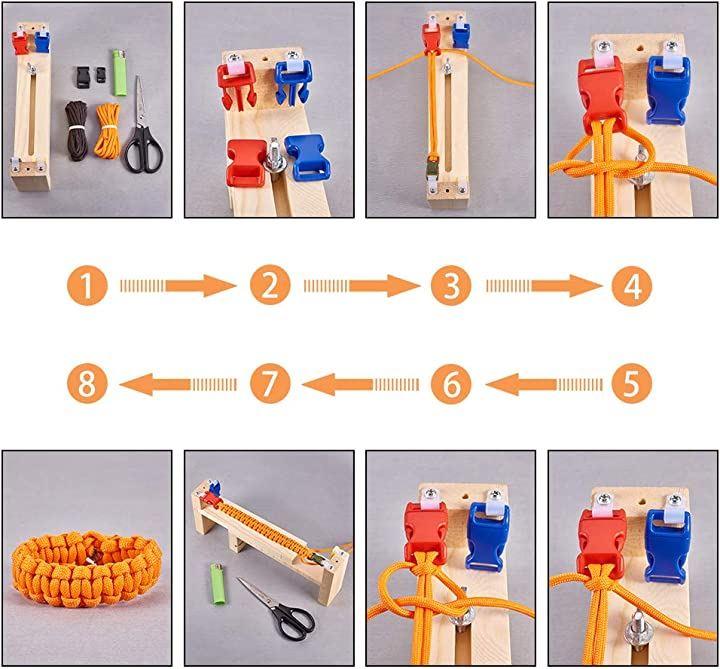 1 2 3 4

8 7 6 5