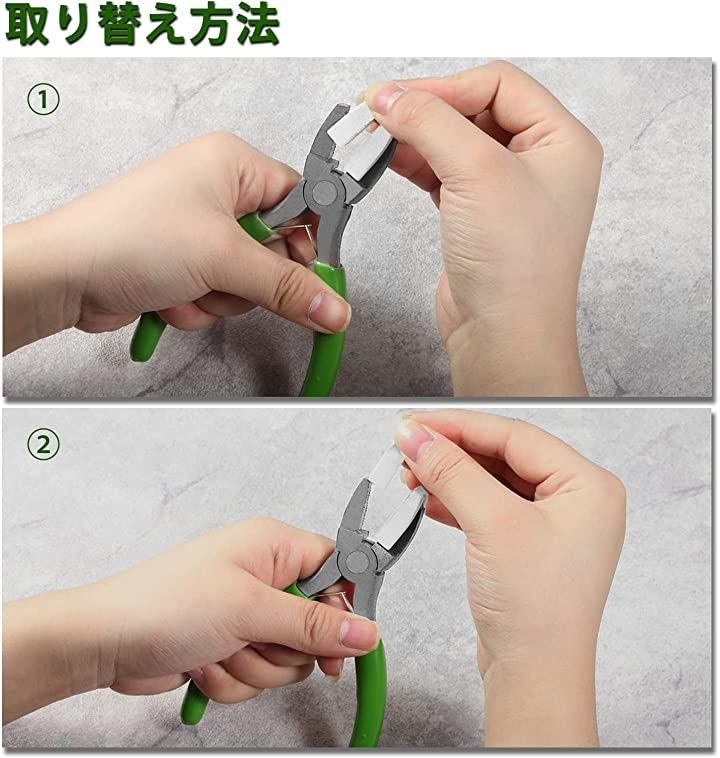 取り替え方法

①

②