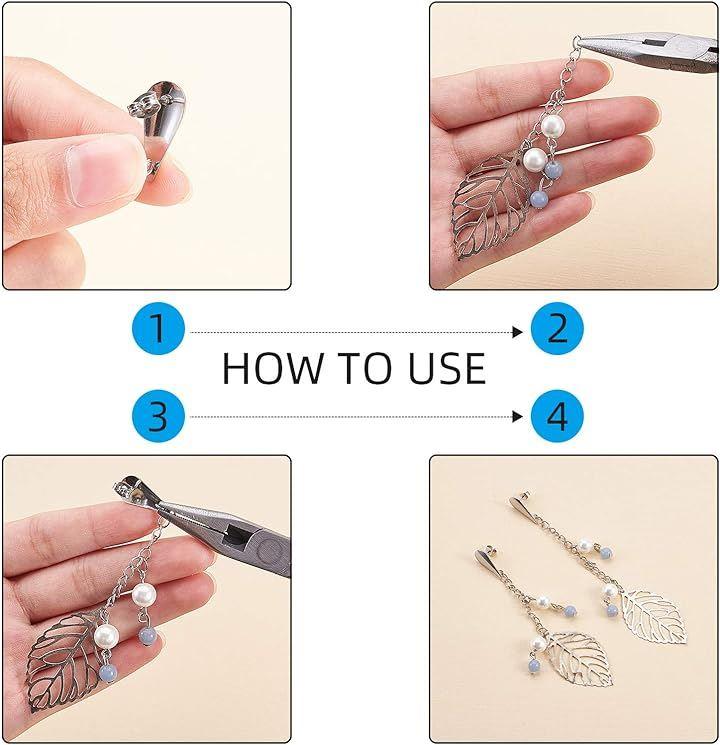 1
2
HOW TO USE
3
4