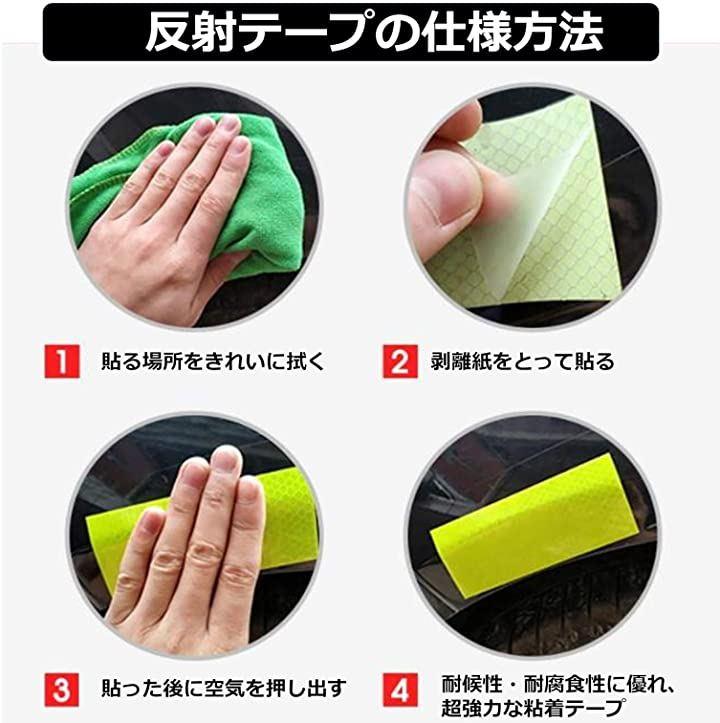 反射テープの仕様方法

1 貼る場所をきれいに拭く

2 剥離紙をとって貼る

3 貼った後に空気を押し出す

4 耐候性・耐腐食性に優れ、超強力な粘着テープ