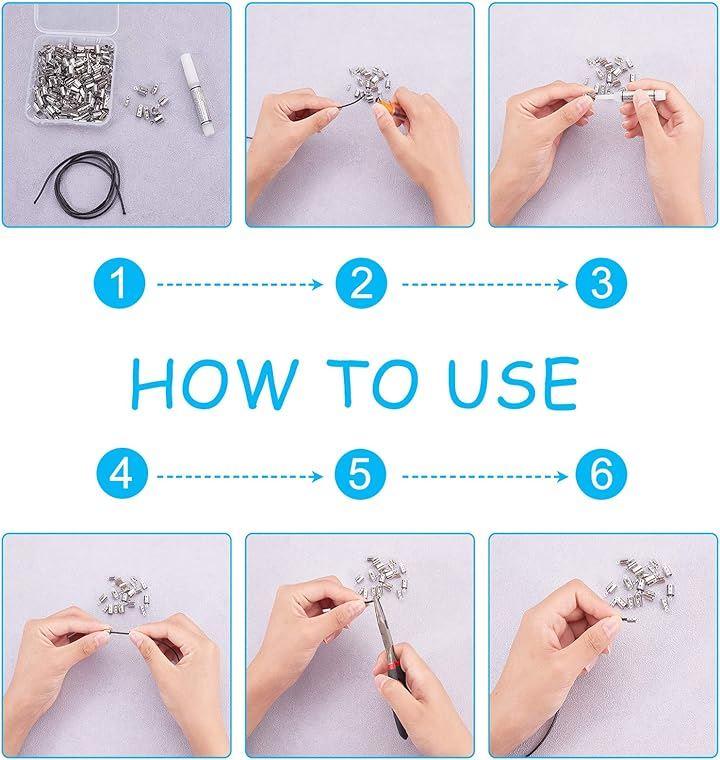 1 2 3

HOW TO USE

4 5 6