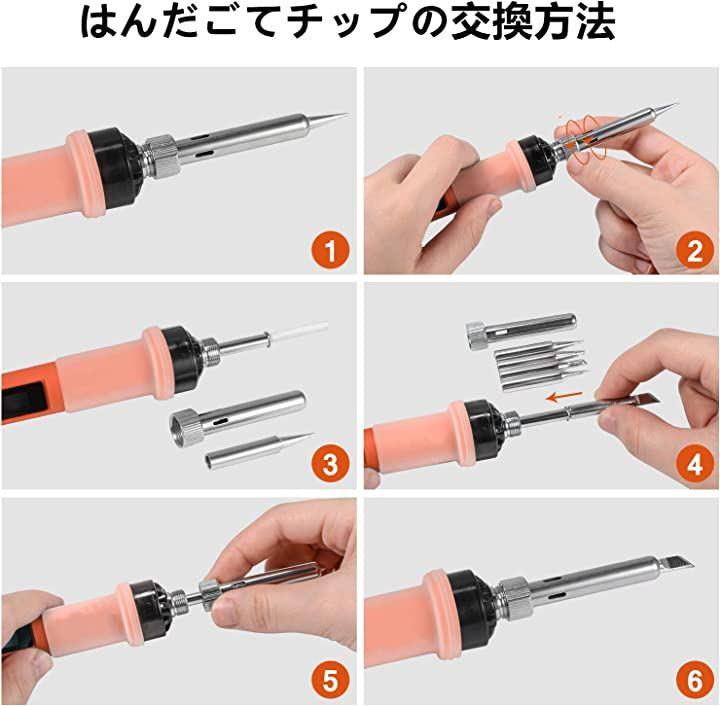 はんだごてチップの交換方法

1

2

3

4

5

6