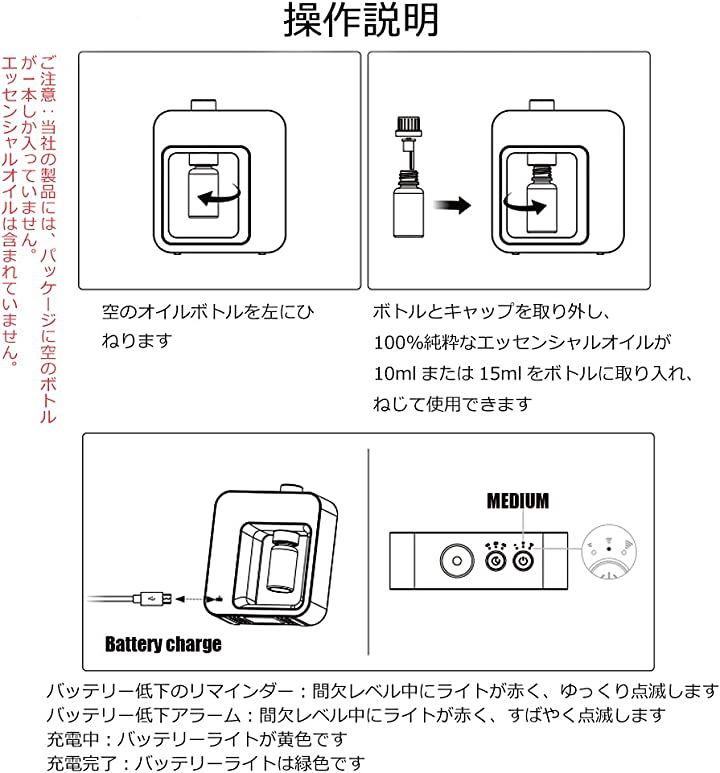 操作説明

ご注意：当社の製品には、パッケージに空のボトルが一本しか入っていません。エッセンシャルオイルは含まれていません。

空のオイルボトルを左にひねります

ボトルとキャップを取り外し、100%純粋なエッセンシャルオイルが10ml または 15ml をボトルに取り入れ、ねじて使用できます

Battery charge

MEDIUM

バッテリー低下のリマインダー：間欠レベル中にライトが赤く、ゆっくり点滅します
バッテリー低下アラーム：間欠レベル中にライトが赤く、すばやく点滅します
充電中：バッテリーライトが黄色です
充電完了：バッテリーライトは緑色です