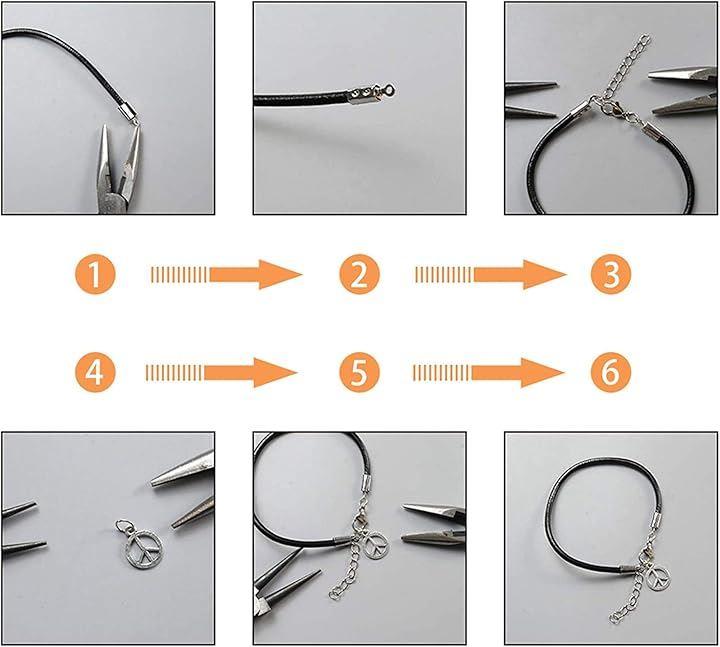 1
2
3
4
5
6