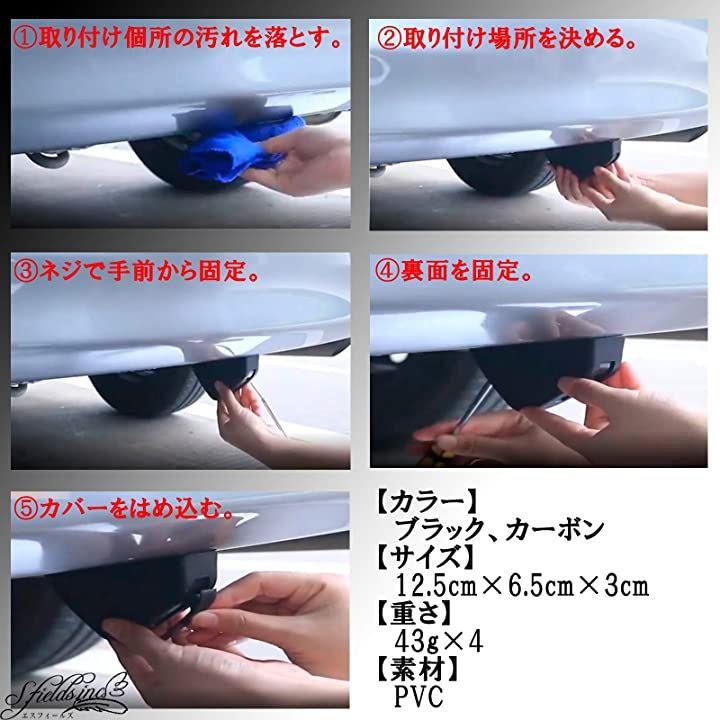 ①取り付け個所の汚れを落とす。

②取り付け場所を決める。

③ネジで手前から固定。

④裏面を固定。

⑤カバーをはめ込む。

【カラー】
ブラック、カーボン
【サイズ】
12.5cm×6.5cm×3cm
【重さ】
43g×4
【素材】
PVC

Sfieldsinc
エスフィールズ