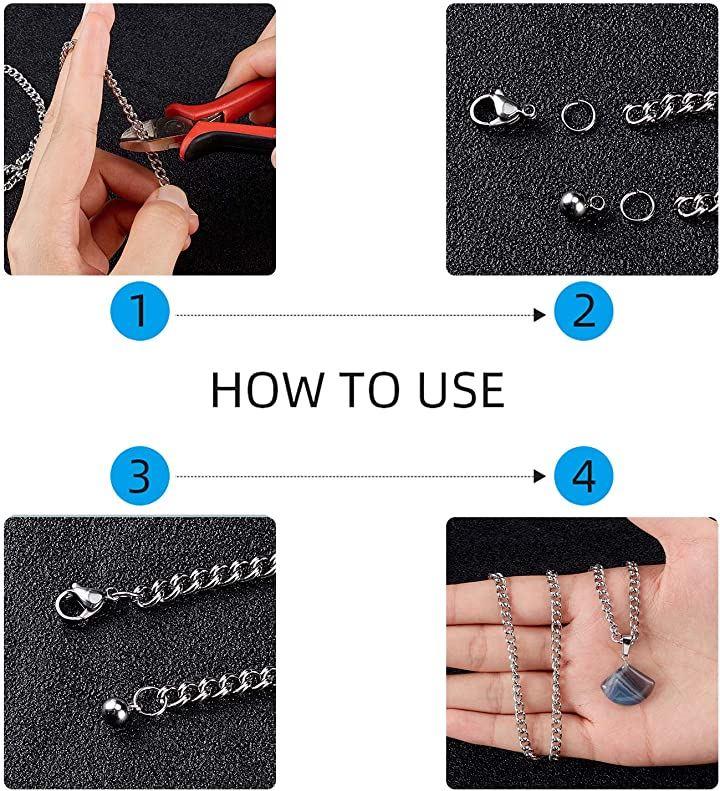 1

2

HOW TO USE

3

4