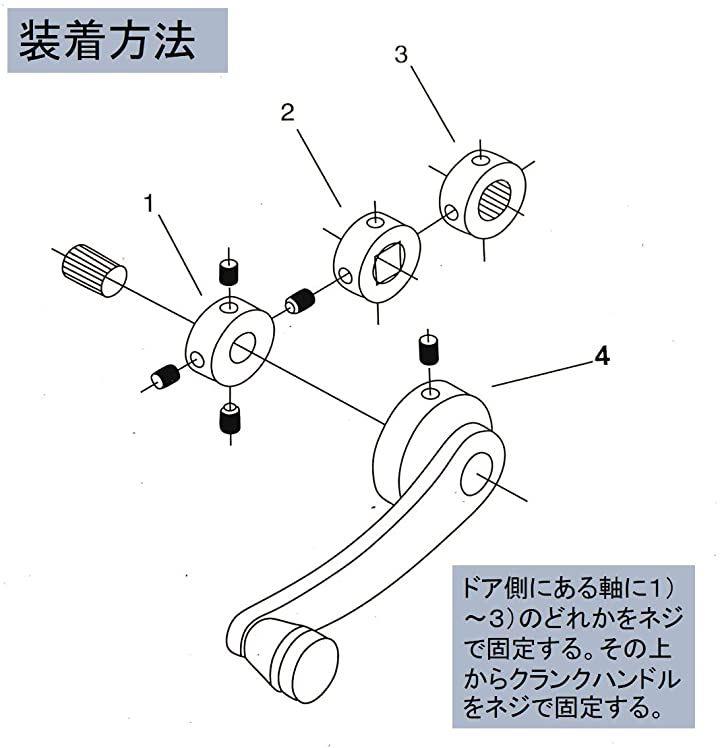 装着方法

3

2

1

4

ドア側にある軸に1）～3）のどれかをネジで固定する。その上からクランクハンドルをネジで固定する。