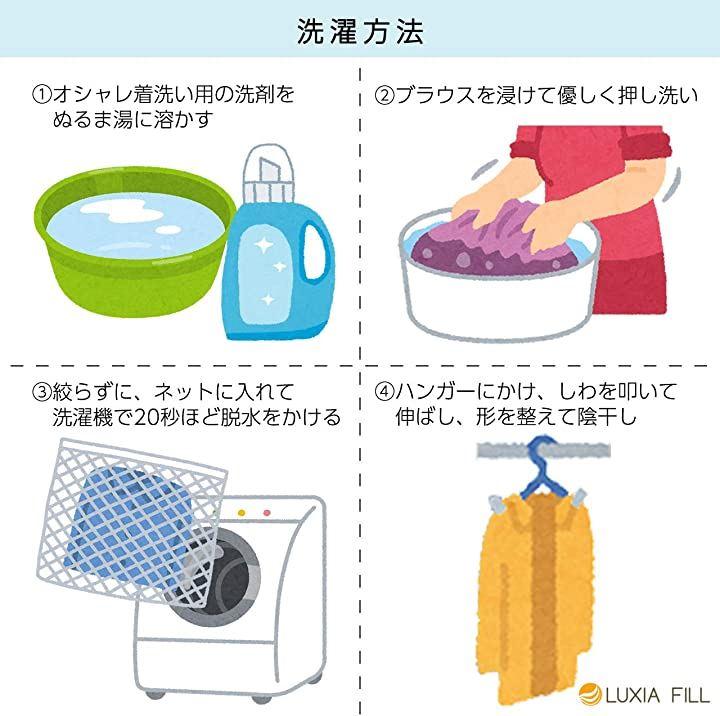 洗濯方法

①オシャレ着洗い用の洗剤をぬるま湯に溶かす

②ブラウスを浸けて優しく押し洗い

③絞らずに、ネットに入れて洗濯機で20秒ほど脱水をかける

④ハンガーにかけ、しわを叩いて伸ばし、形を整えて陰干し

LUXIA FILL