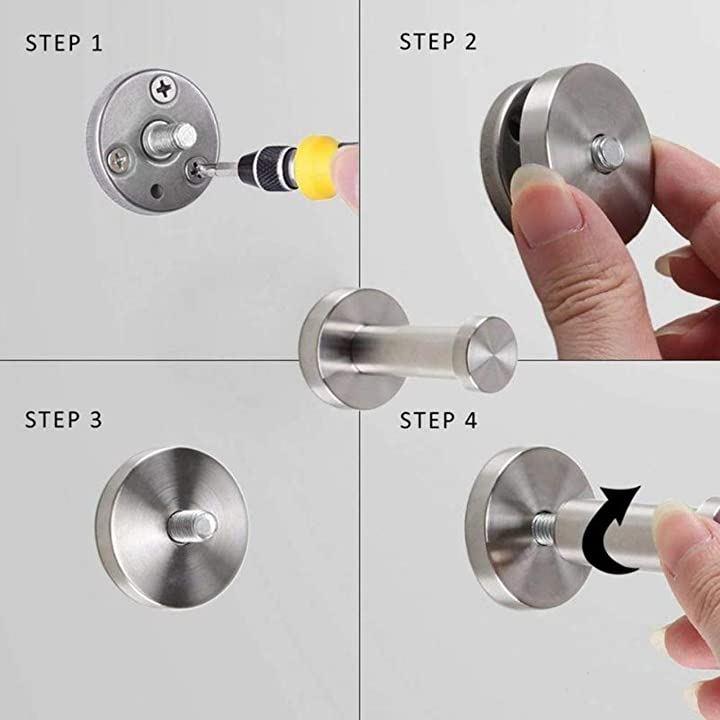 STEP 1

STEP 2

STEP 3

STEP 4