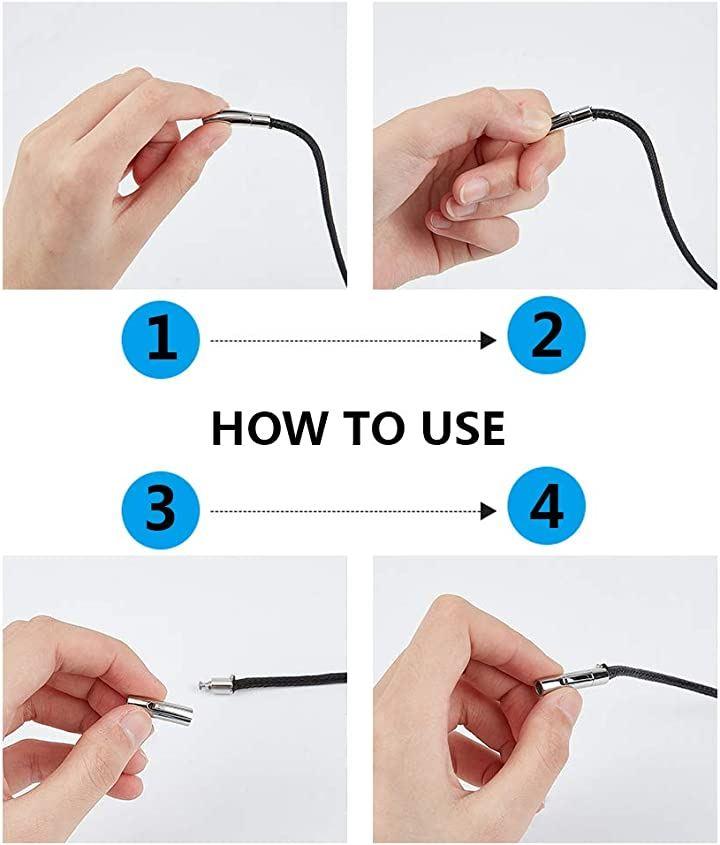 1
2
HOW TO USE
3
4