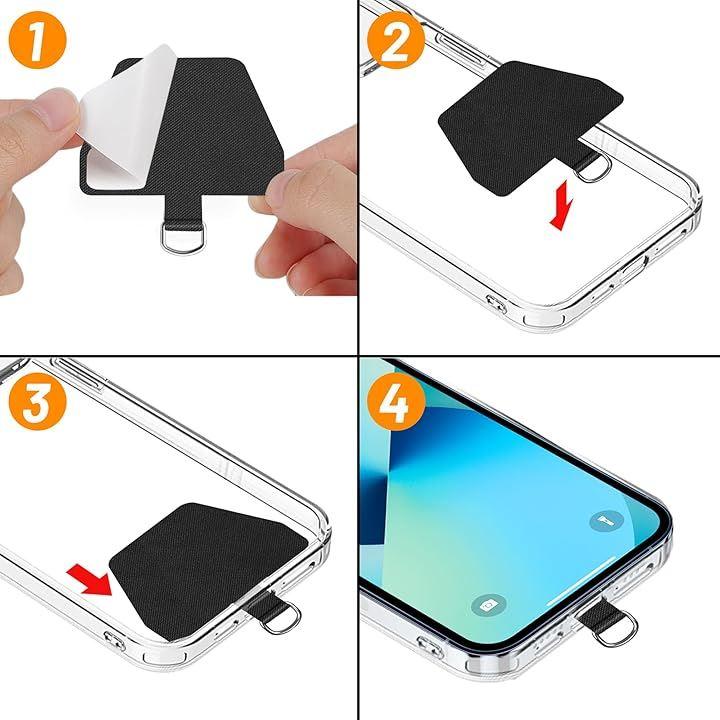 1

2

3

4