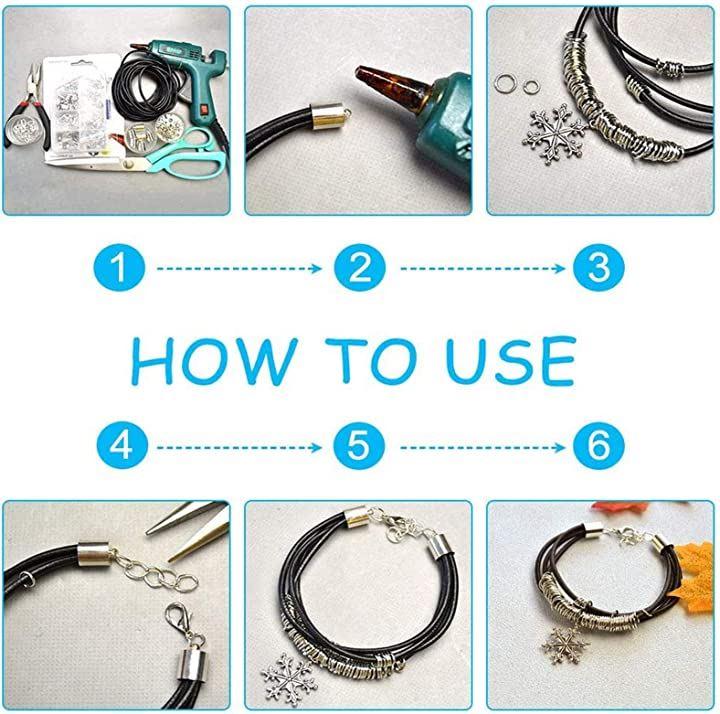 1 2 3

HOW TO USE

4 5 6