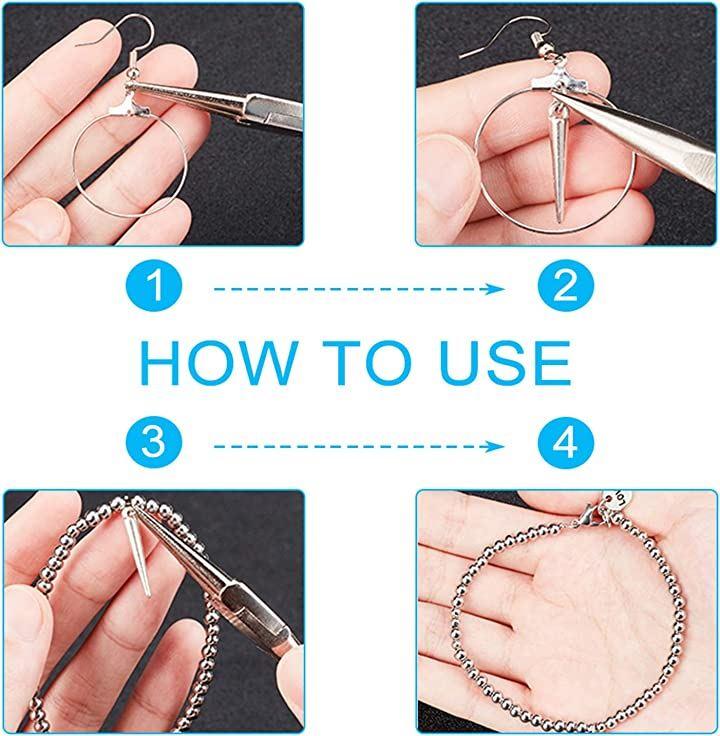 1

2

HOW TO USE

3

4