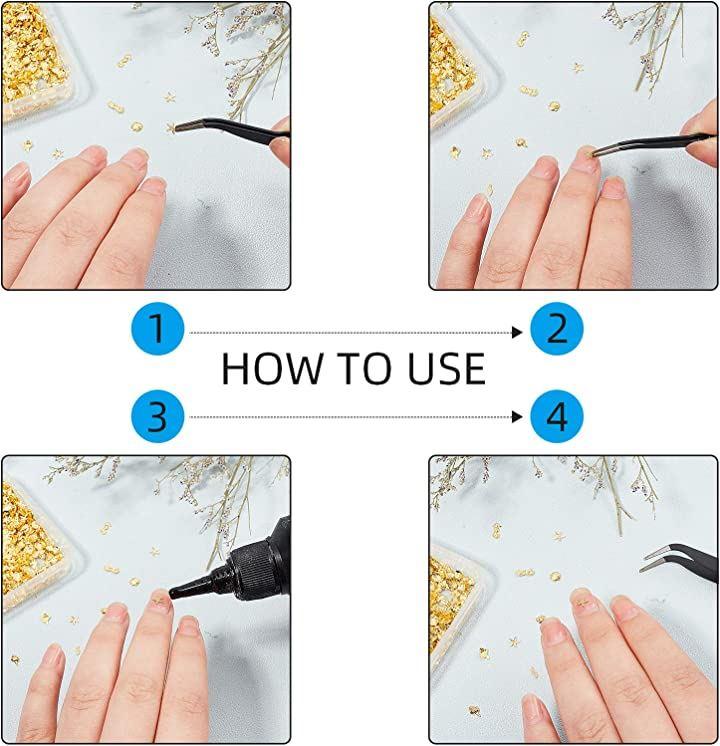 1
2
HOW TO USE
3
4