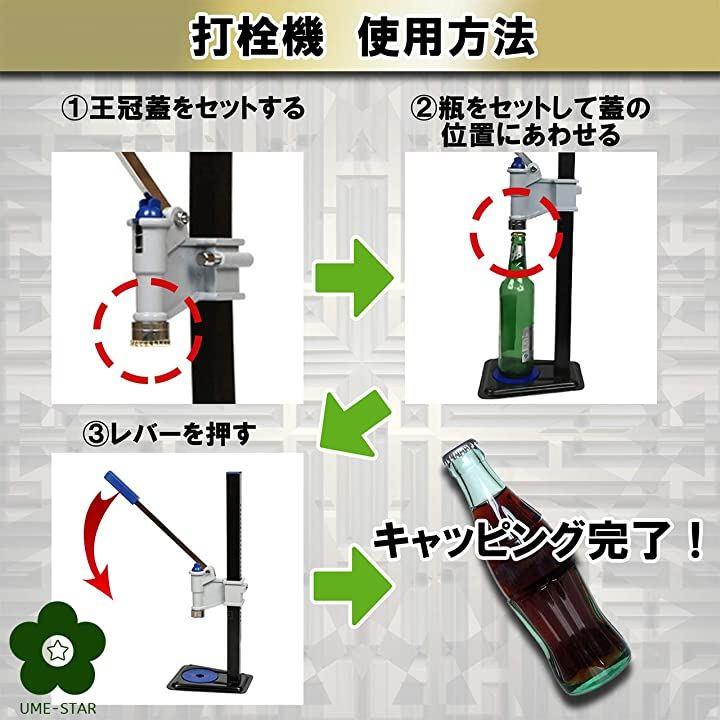 打栓機　使用方法

①王冠蓋をセットする

②瓶をセットして蓋の位置にあわせる

③レバーを押す

キャッピング完了！

UME-STAR