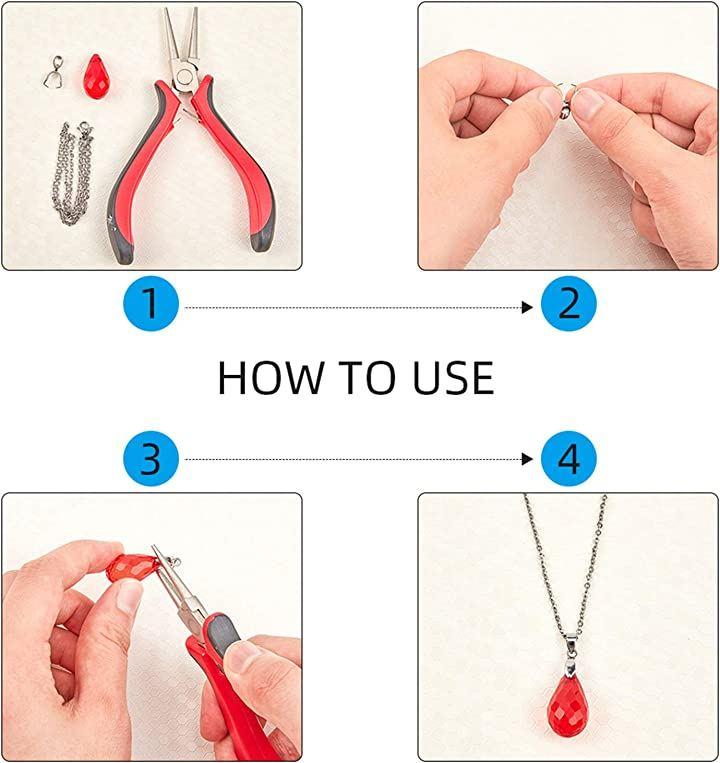 1

2

HOW TO USE

3

4