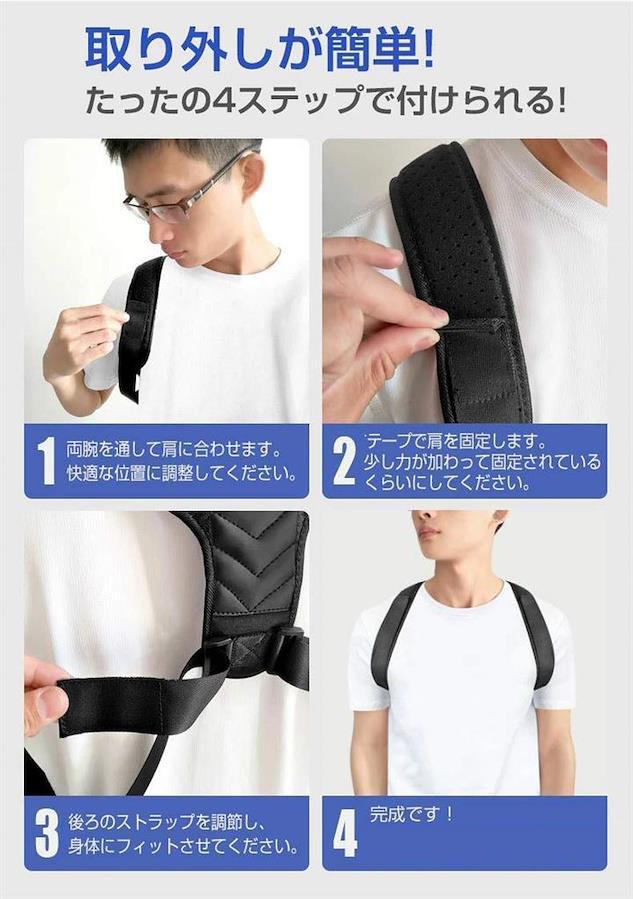 取り外しが簡単!
たったの4ステップで付けられる!

1 両腕を通して肩に合わせます。快適な位置に調整してください。

2 テープで肩を固定します。少し力が加わって固定されているくらいにしてください。

3 後ろのストラップを調節し、身体にフィットさせてください。

4 完成です！