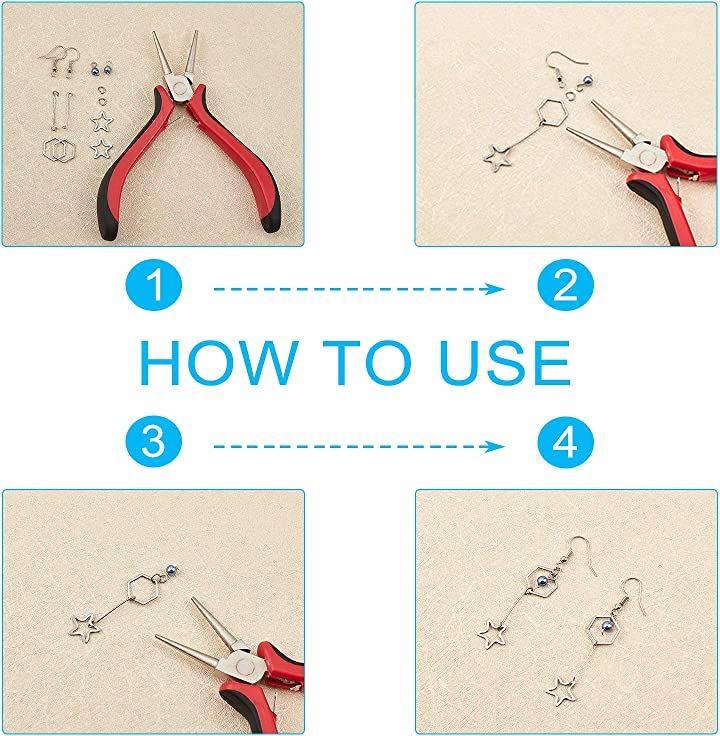 1

2

HOW TO USE

3

4