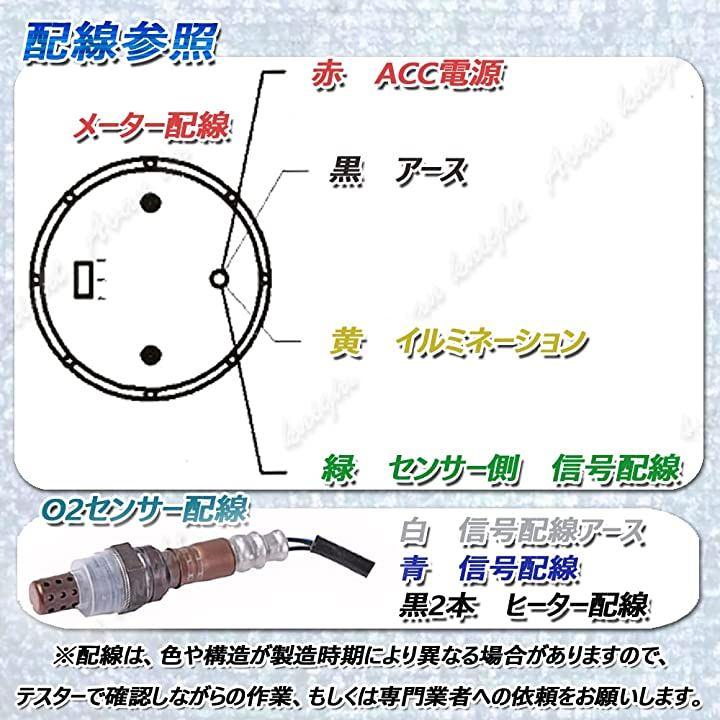 配線参照

メーター配線

赤　ACC電源

黒　アース

黄　イルミネーション

緑　センサー側　信号配線

O2センサー配線

白　信号配線アース

青　信号配線

黒2本　ヒーター配線

※配線は、色や構造が製造時期により異なる場合がありますので、テスターで確認しながらの作業、もしくは専門業者への依頼をお願いします。