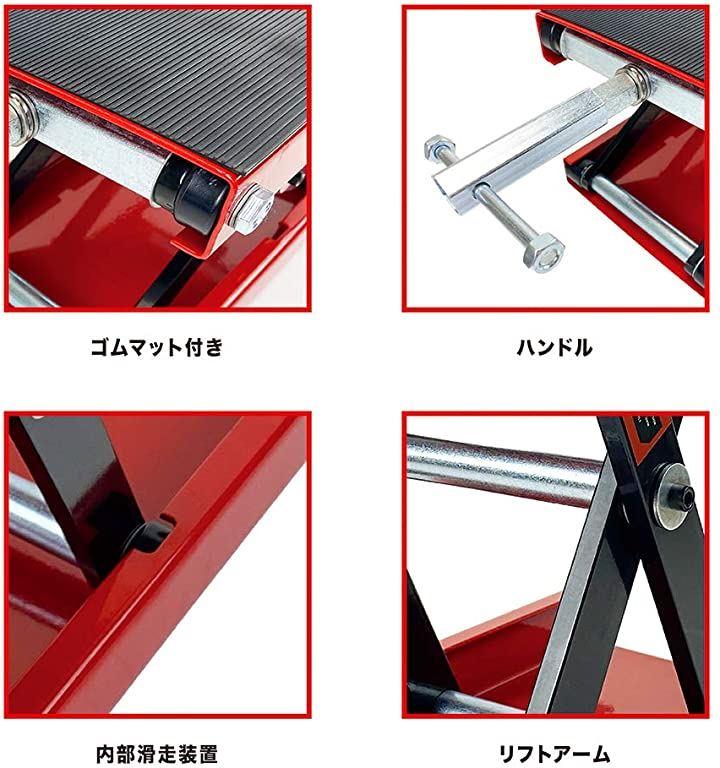 ゴムマット付き

ハンドル

内部滑走装置

リフトアーム