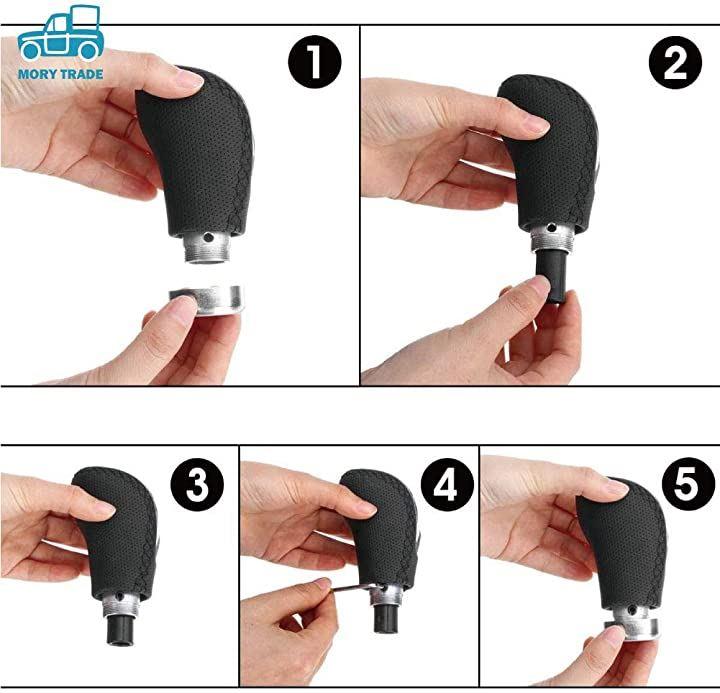 MORY TRADE

1

2

3

4

5