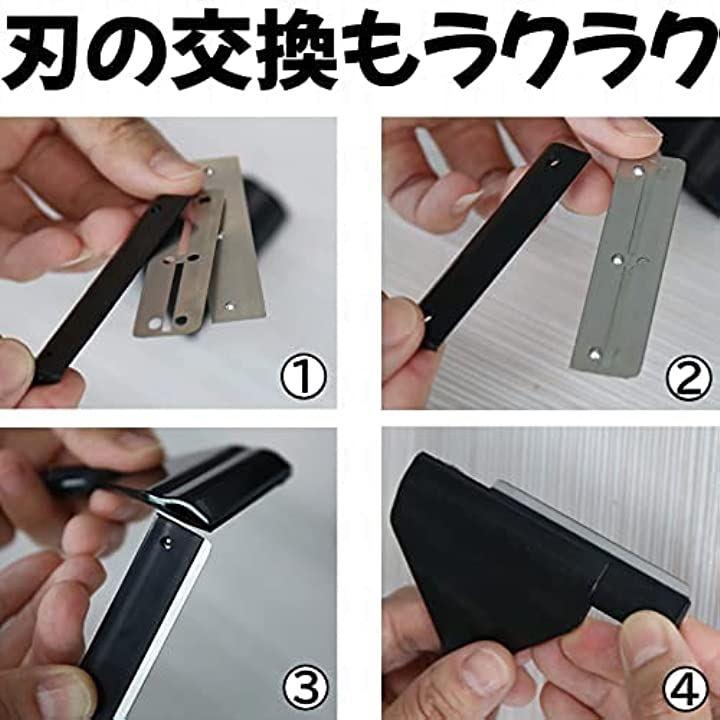 刃の交換もラクラク

①

②

③

④