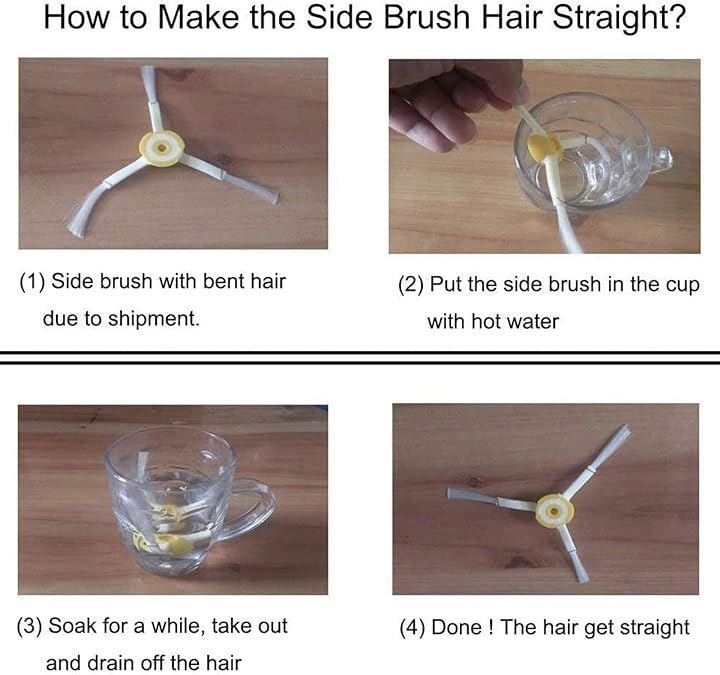 How to Make the Side Brush Hair Straight?

(1) Side brush with bent hair due to shipment.

(2) Put the side brush in the cup with hot water

(3) Soak for a while, take out and drain off the hair

(4) Done ! The hair get straight