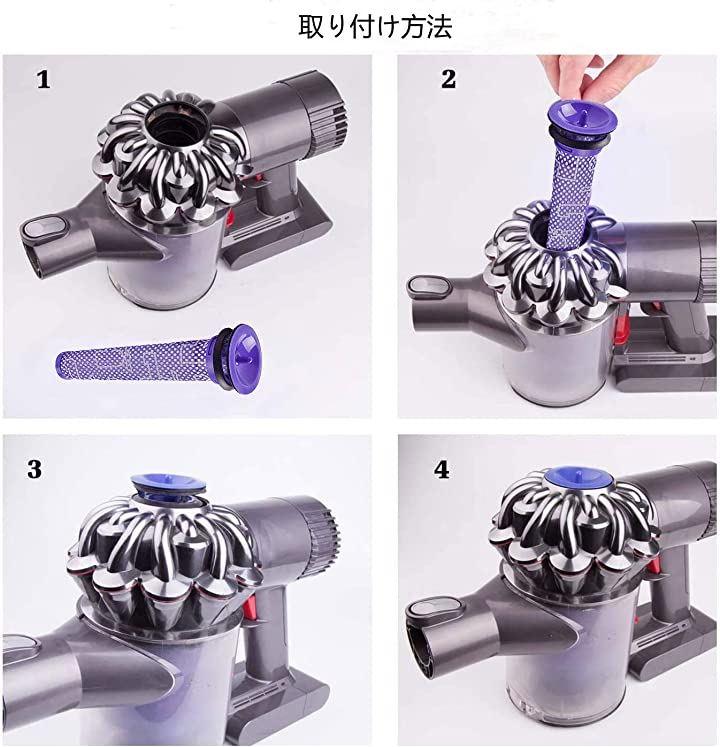 取り付け方法

1

2

3

4