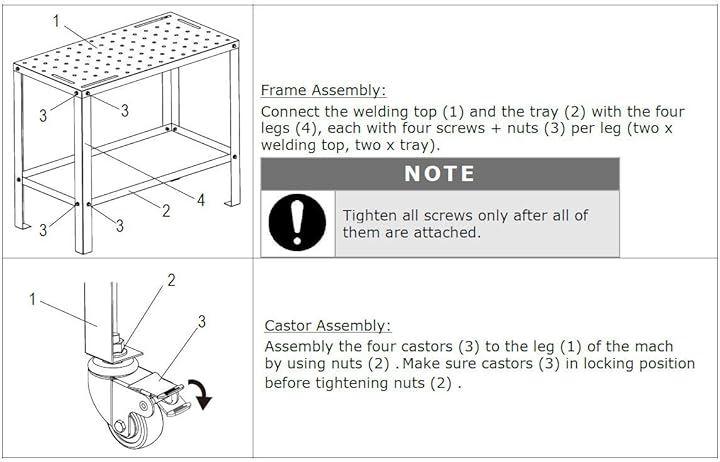 1

3 3

4

2

3 3

Frame Assembly:
Connect the welding top (1) and the tray (2) with the four legs (4), each with four screws + nuts (3) per leg (two x welding top, two x tray).

NOTE

Tighten all screws only after all of them are attached.

1 2 3

Castor Assembly:
Assembly the four castors (3) to the leg (1) of the mach by using nuts (2) . Make sure castors (3) in locking position before tightening nuts (2) .