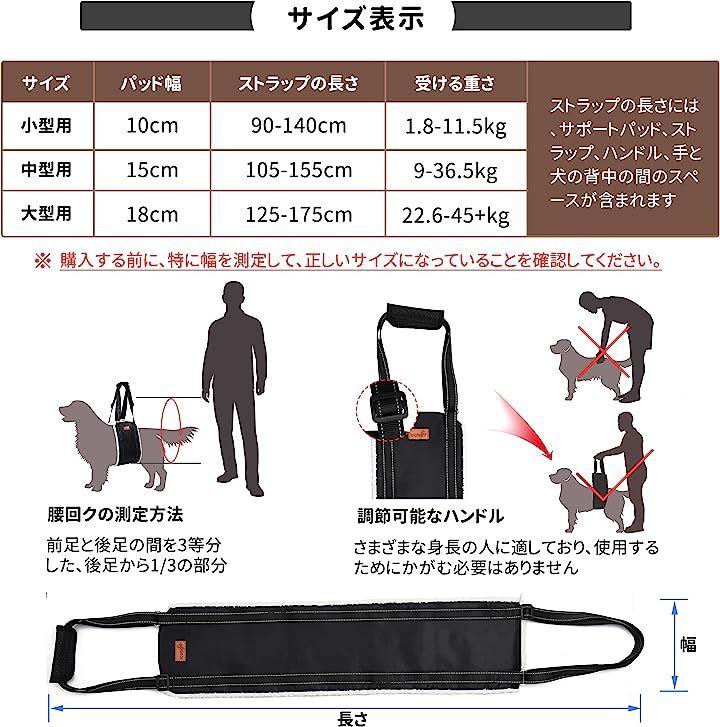 サイズ表示

| サイズ | パッド幅 | ストラップの長さ | 受ける重さ |
|---|---|---|---|
| 小型用 | 10cm | 90-140cm | 1.8-11.5kg |
| 中型用 | 15cm | 105-155cm | 9-36.5kg |
| 大型用 | 18cm | 125-175cm | 22.6-45+kg |

ストラップの長さには、サポートパッド、ストラップ、ハンドル、手と犬の背中の間のスペースが含まれます

※ 購入する前に、特に幅を測定して、正しいサイズになっていることを確認してください。

腰回クの測定方法

前足と後足の間を3等分した、後足から1/3の部分

調節可能なハンドル

さまざまな身長の人に適しており、使用するためにかがむ必要はありません

幅

長さ