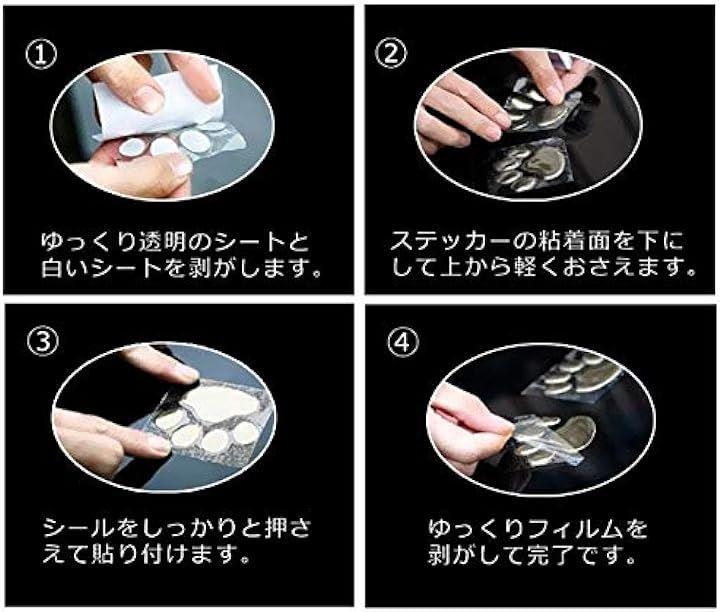 ①

ゆっくり透明のシートと白いシートを剥がします。

②

ステッカーの粘着面を下にして上から軽くおさえます。

③

シールをしっかりと押さえて貼り付けます。

④

ゆっくりフィルムを剥がして完了です。