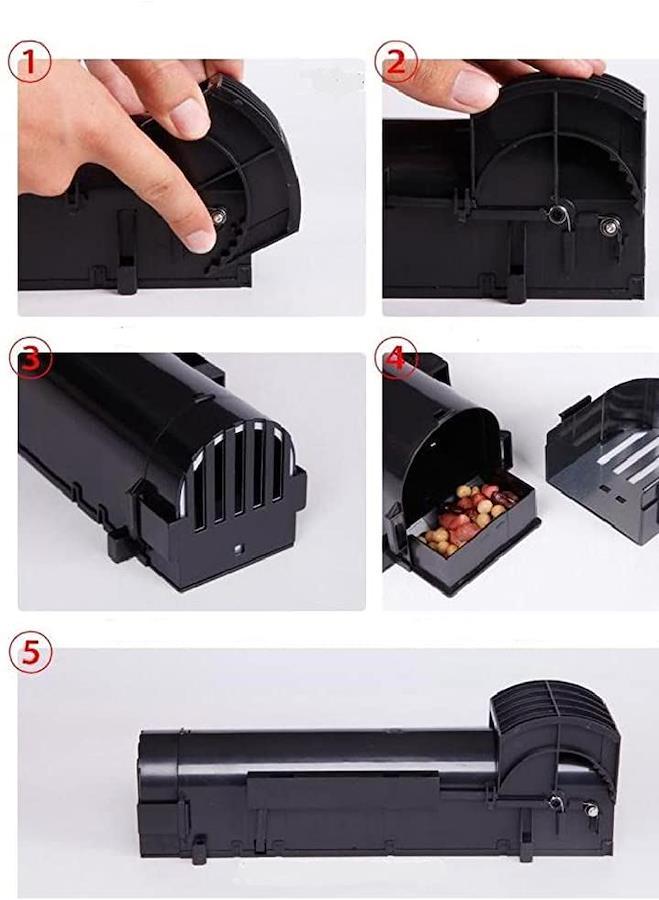 1

2

3

4

5