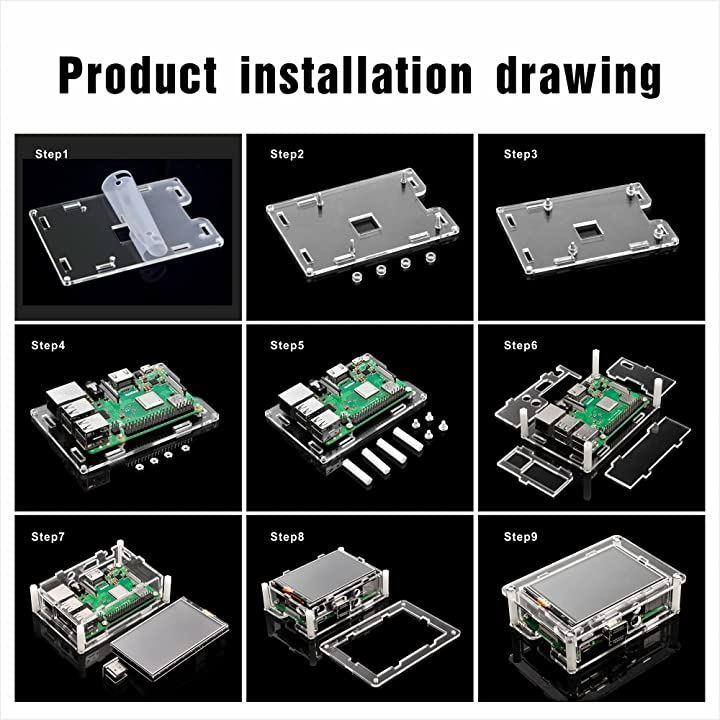 Product installation drawing

Step1

Step2

Step3

Step4

Step5

Step6

Step7

Step8

Step9