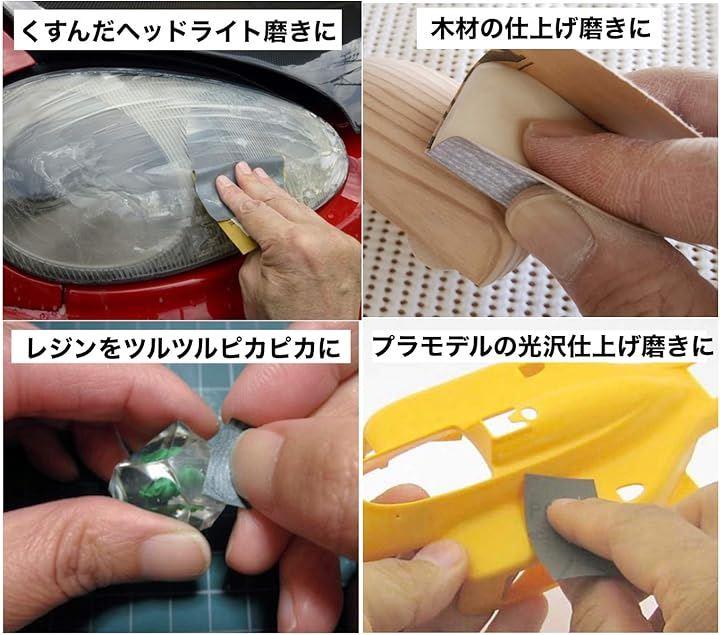 くすんだヘッドライト磨きに

木材の仕上げ磨きに

レジンをツルツルピカピカに

プラモデルの光沢仕上げ磨きに