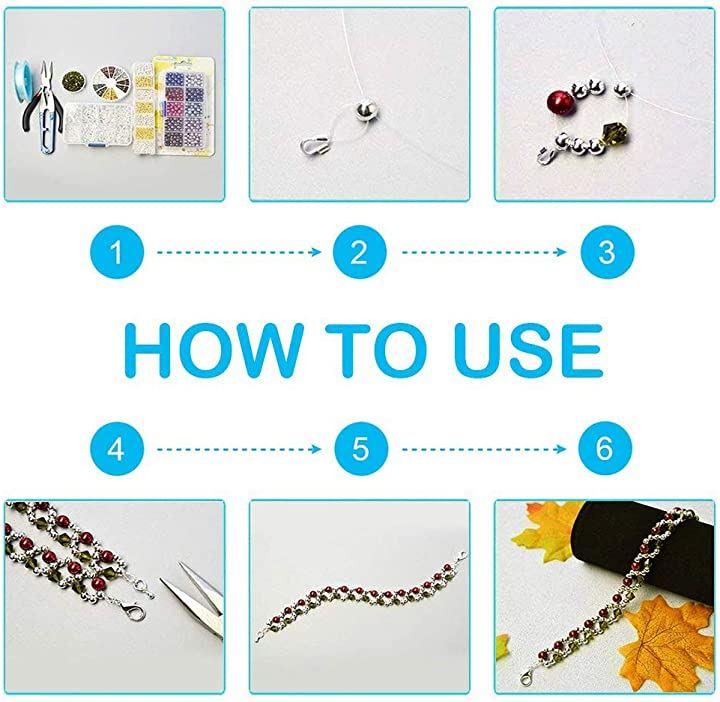 1
2
3

HOW TO USE

4
5
6