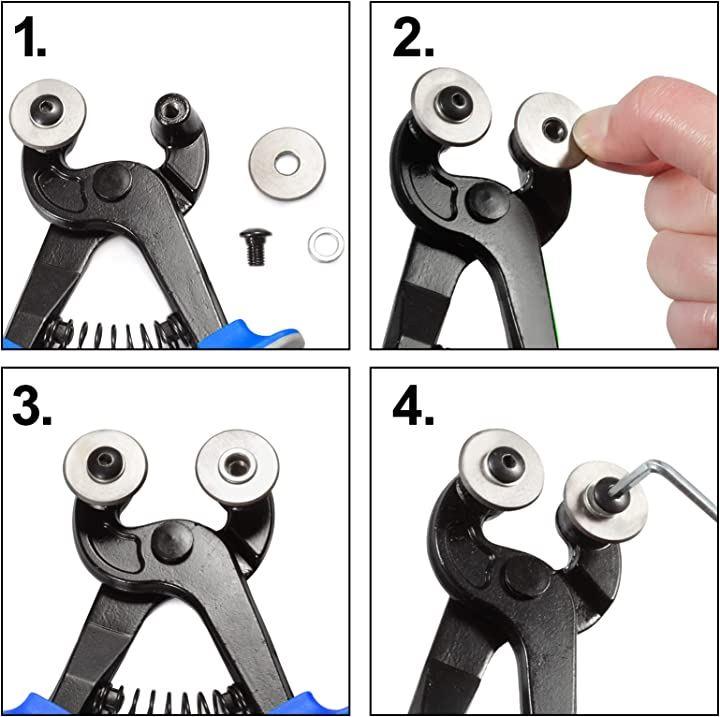 1.

2.

3.

4.