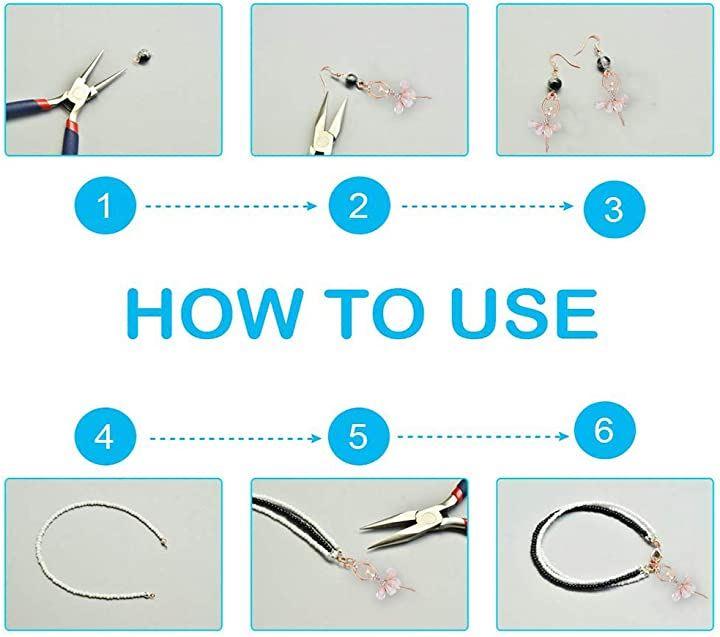 1
2
3

HOW TO USE

4
5
6