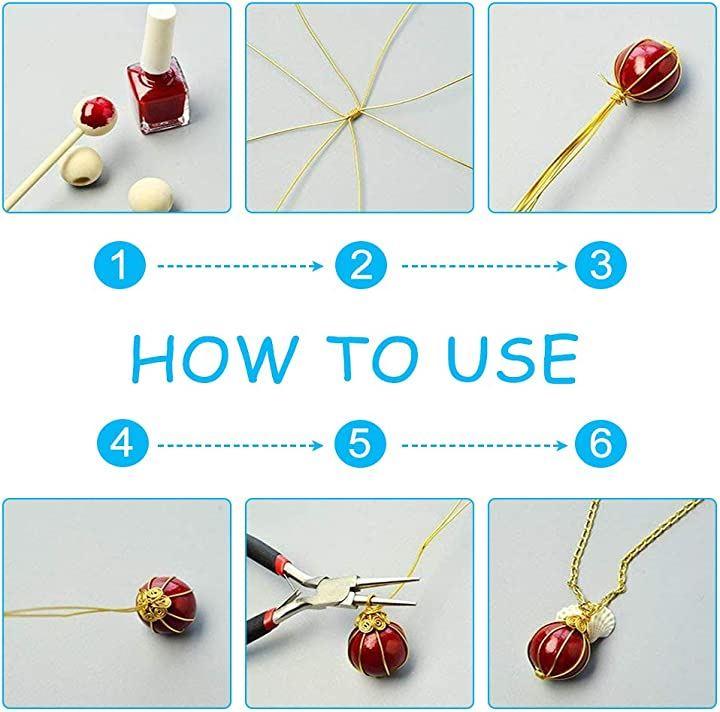 1 2 3

HOW TO USE

4 5 6