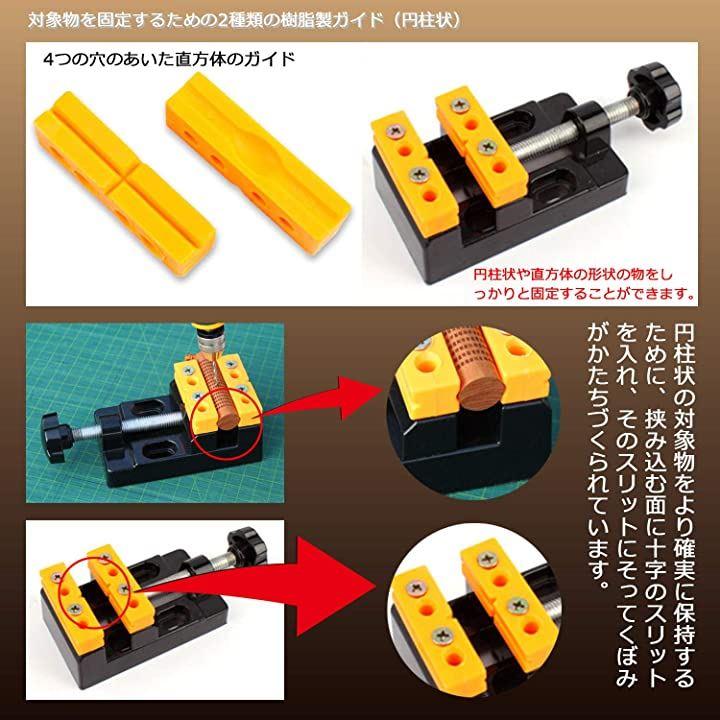 対象物を固定するための2種類の樹脂製ガイド（円柱状）

4つの穴のあいた直方体のガイド

円柱状や直方体の形状の物をしっかりと固定することができます。

円柱状の対象物をより確実に保持するために、挟み込む面に十字のスリットを入れ、そのスリットにそってくぼみがかたちづくられています。