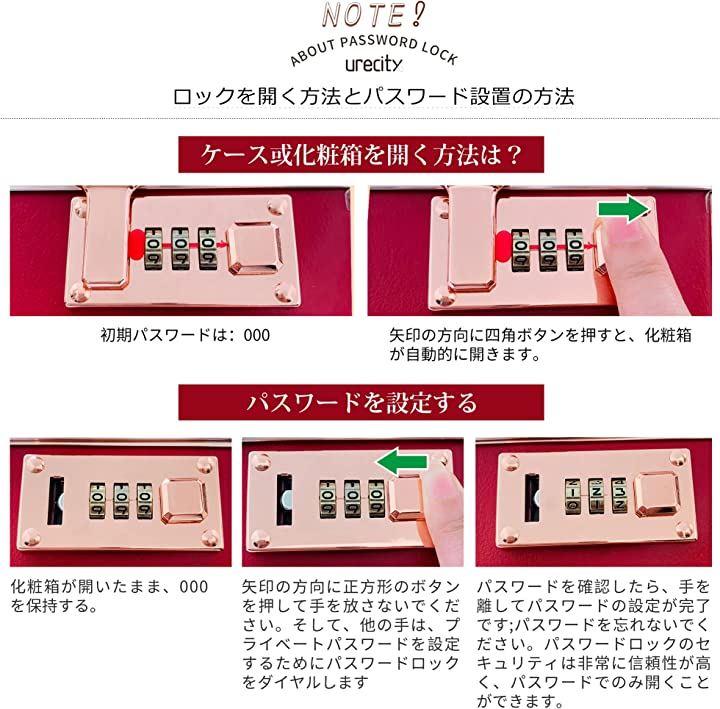 NOTE!

ABOUT PASSWORD LOCK

urecity

ロックを開く方法とパスワード設置の方法

ケース或化粧箱を開く方法は？

初期パスワードは：000

矢印の方向に四角ボタンを押すと、化粧箱が自動的に開きます。

パスワードを設定する

化粧箱が開いたまま、000を保持する。

矢印の方向に正方形のボタンを押して手を放さないでください。そして、他の手は、プライベートパスワードを設定するためにパスワードロックをダイヤルします

パスワードを確認したら、手を離してパスワードの設定が完了です;パスワードを忘れないでください。パスワードロックのセキュリティは非常に信頼性が高く、パスワードでのみ開くことができます。