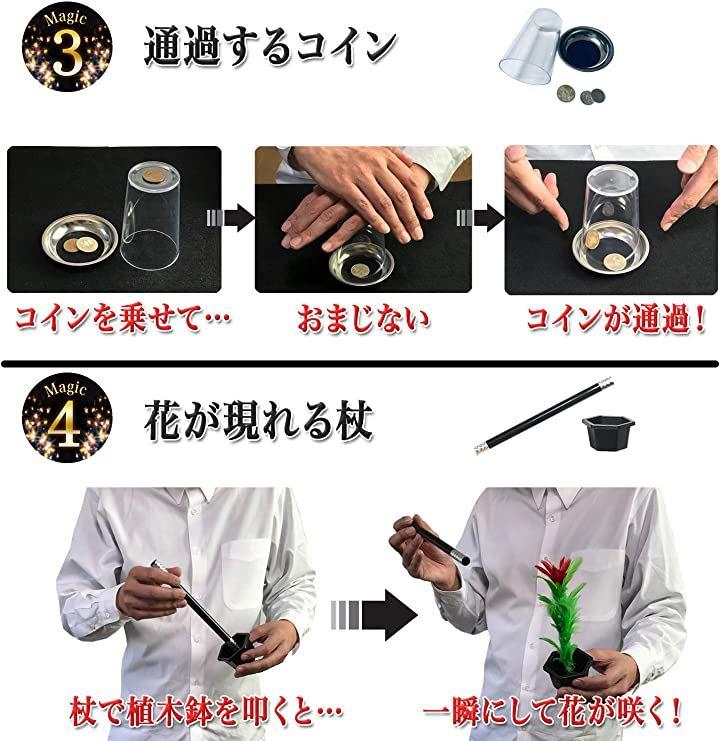 Magic
3
通過するコイン

コインを乗せて…
おまじない
コインが通過！

Magic
4
花が現れる杖

杖で植木鉢を叩くと…
一瞬にして花が咲く！