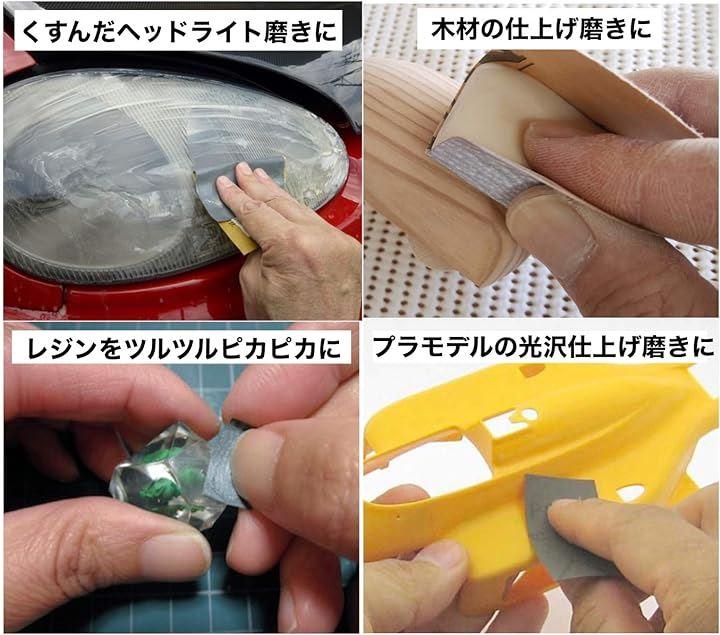 くすんだヘッドライト磨きに

木材の仕上げ磨きに

レジンをツルツルピカピカに

プラモデルの光沢仕上げ磨きに