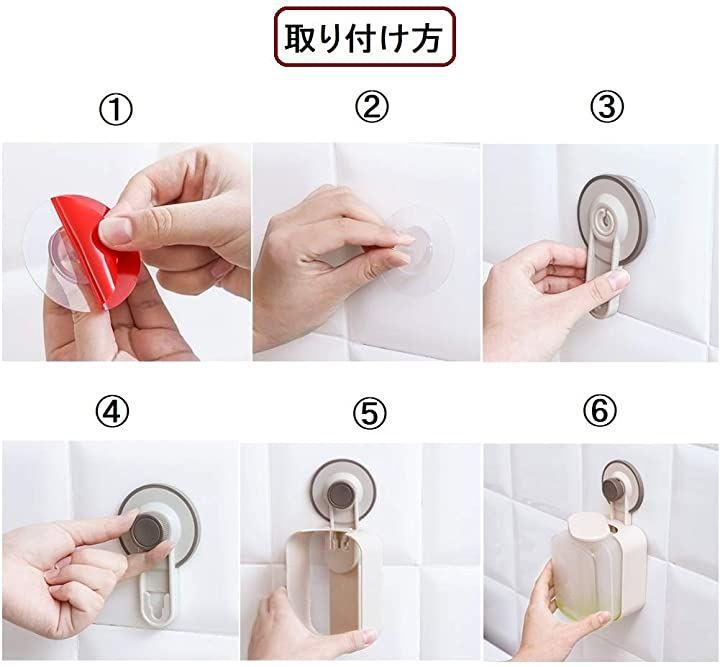 取り付け方

①

②

③

④

⑤

⑥