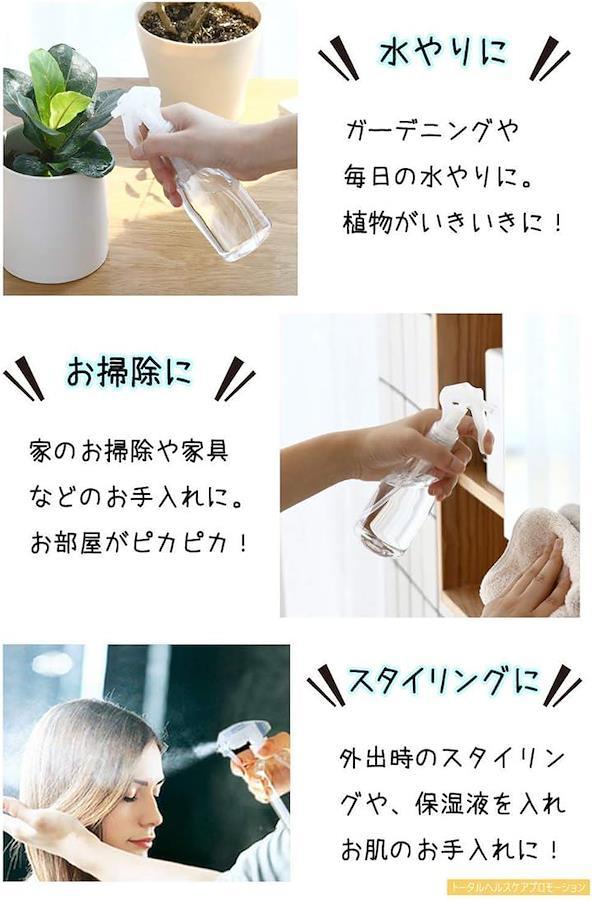 水やりに

ガーデニングや毎日の水やりに。植物がいきいきに！

お掃除に

家のお掃除や家具などのお手入れに。お部屋がピカピカ！

スタイリングに

外出時のスタイリングや、保湿液を入れお肌のお手入れに！

トータルヘルスケアプロモーション