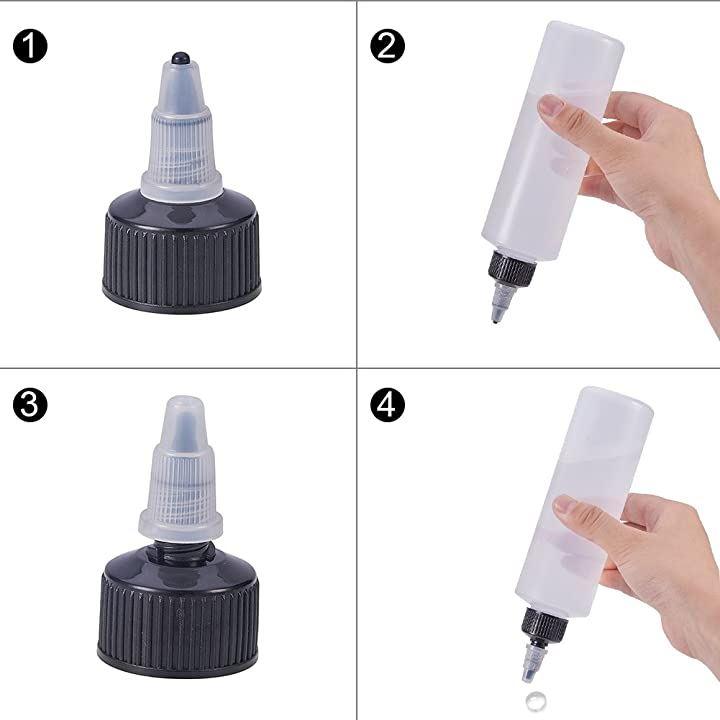 1

2

3

4