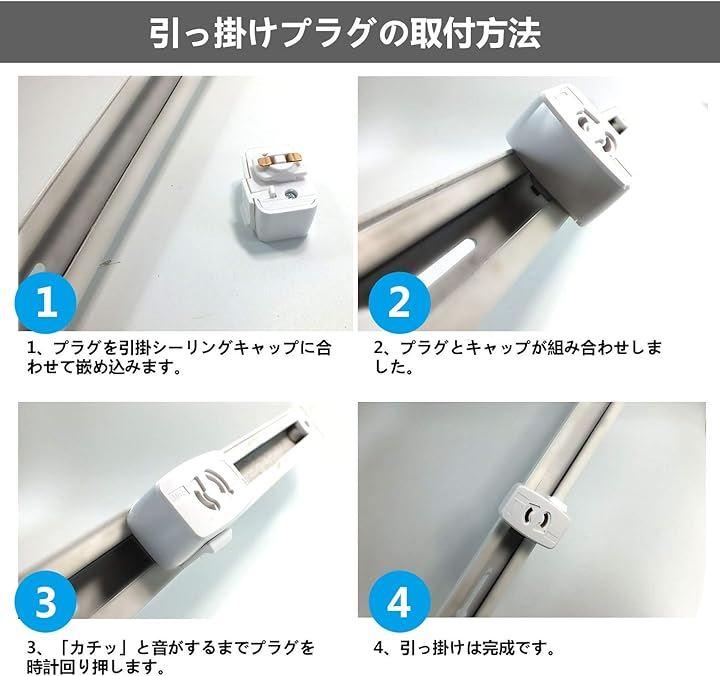 引っ掛けプラグの取付方法

1

1、プラグを引掛シーリングキャップに合わせて嵌め込みます。

2

2、プラグとキャップが組み合わせしました。

3

3、「カチッ」と音がするまでプラグを時計回り押します。

4

4、引っ掛けは完成です。