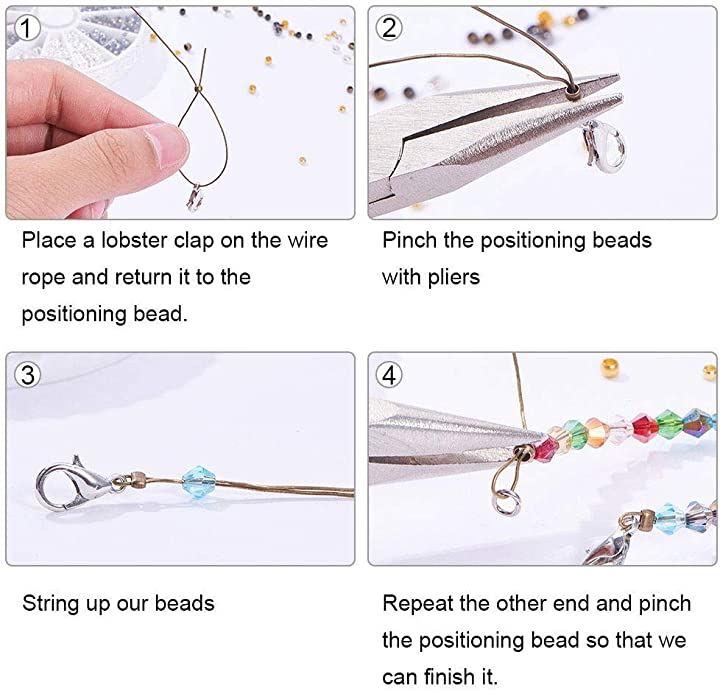 1

Place a lobster clap on the wire rope and return it to the positioning bead.

2

Pinch the positioning beads with pliers

3

String up our beads

4

Repeat the other end and pinch the positioning bead so that we can finish it.