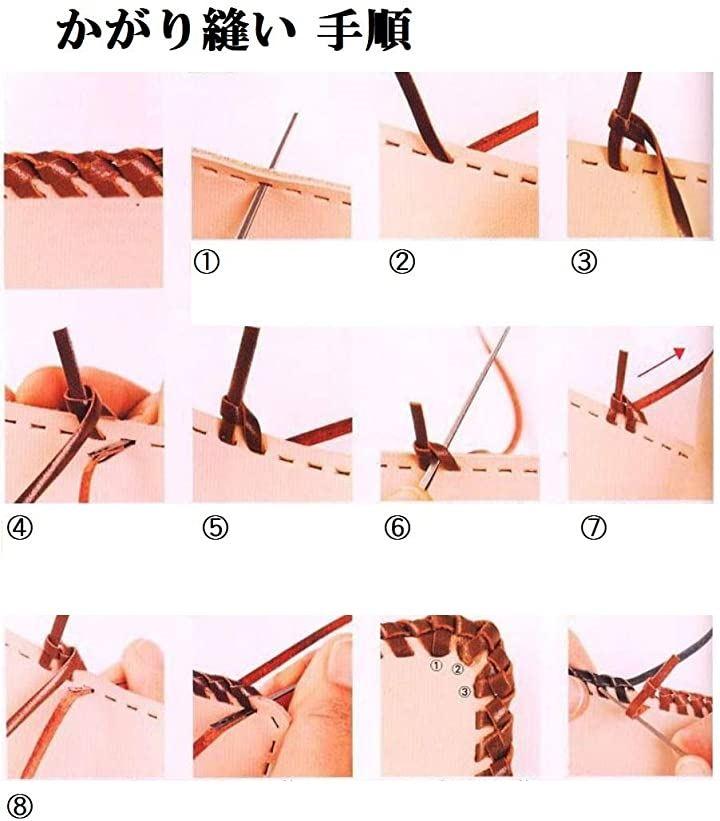 かがり縫い 手順

①

②

③

④

⑤

⑥

⑦

① ②

③

⑧